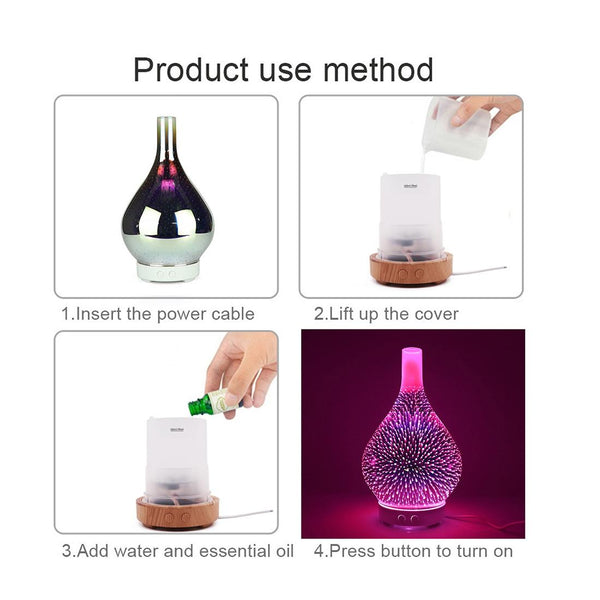 Product use method

1.Insert the power cable

2.Lift up the cover

3.Add water and essential oil

4.Press button to turn on