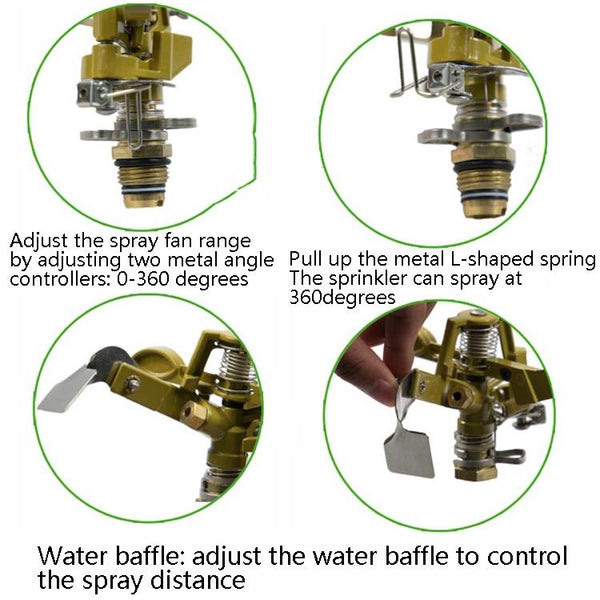 Adjust the spray fan range by adjusting two metal angle controllers: 0-360 degrees

Pull up the metal L-shaped spring The sprinkler can spray at 360degrees

Water baffle: adjust the water baffle to control the spray distance