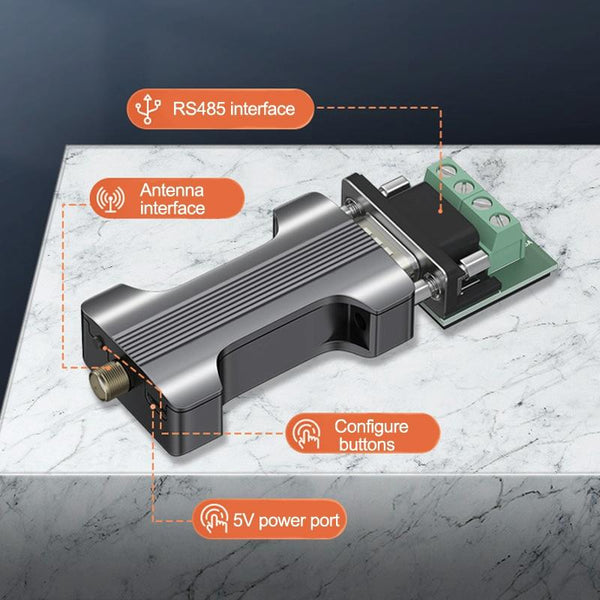 RS485 interface

Antenna interface

Configure buttons

5V power port