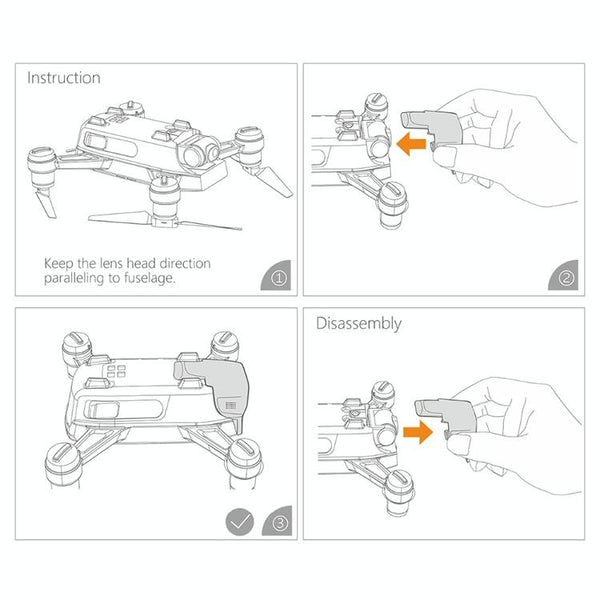 Instruction

Keep the lens head direction paralleling to fuselage.

①

②

③

Disassembly