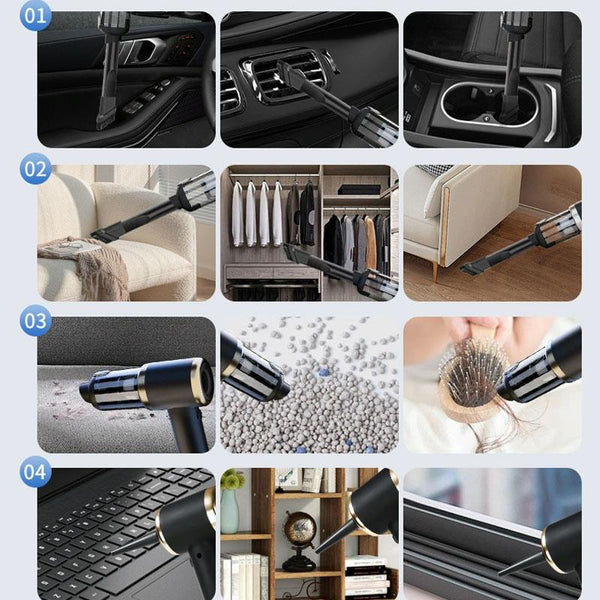 01

02

03

04