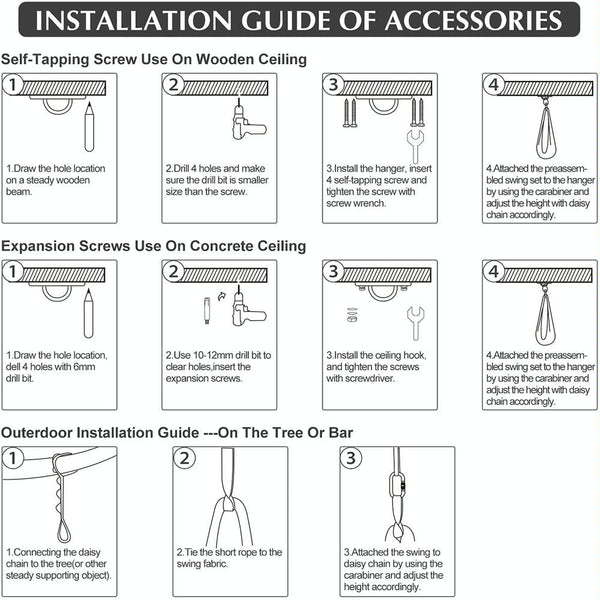 INSTALLATION GUIDE OF ACCESSORIES

Self-Tapping Screw Use On Wooden Ceiling

1

1.Draw the hole location on a steady wooden beam.

2

2.Drill 4 holes and make sure the drill bit is smaller size than the screw.

3

3.Install the hanger, insert 4 self-tapping screw and tighten the screw with screw wrench.

4

4.Attached the preassembled swing set to the hanger by using the carabiner and adjust the height with daisy chain accordingly.

Expansion Screws Use On Concrete Ceiling

1

1.Draw the hole location, dell 4 holes with 6mm drill bit.

2

2.Use 10-12mm drill bit to clear holes,insert the expansion screws.

3

3.Install the ceiling hook, and tighten the screws with screwdriver.

4

4.Attached the preassembled swing set to the hanger by using the carabiner and adjust the height with daisy chain accordingly.

Outerdoor Installation Guide ---On The Tree Or Bar

1

1.Connecting the daisy chain to the tree(or other steady supporting object).

2

2.Tie the short rope to the swing fabric.

3

3.Attached the swing to daisy chain by using the carabiner and adjust the height accordingly.