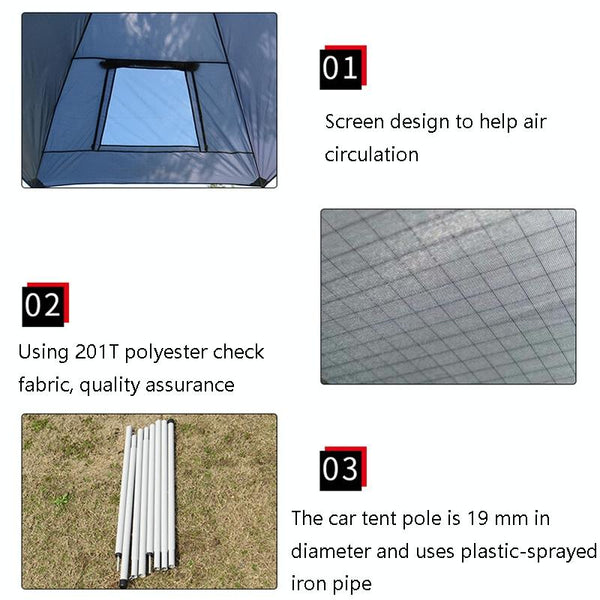 01

Screen design to help air circulation

02

Using 201T polyester check fabric, quality assurance

03

The car tent pole is 19 mm in diameter and uses plastic-sprayed iron pipe