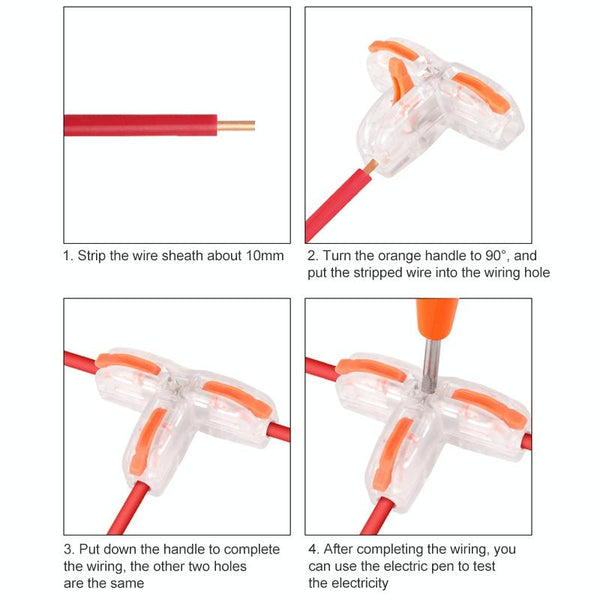 1. Strip the wire sheath about 10mm

2. Turn the orange handle to 90°, and put the stripped wire into the wiring hole

3. Put down the handle to complete the wiring, the other two holes are the same

4. After completing the wiring, you can use the electric pen to test the electricity