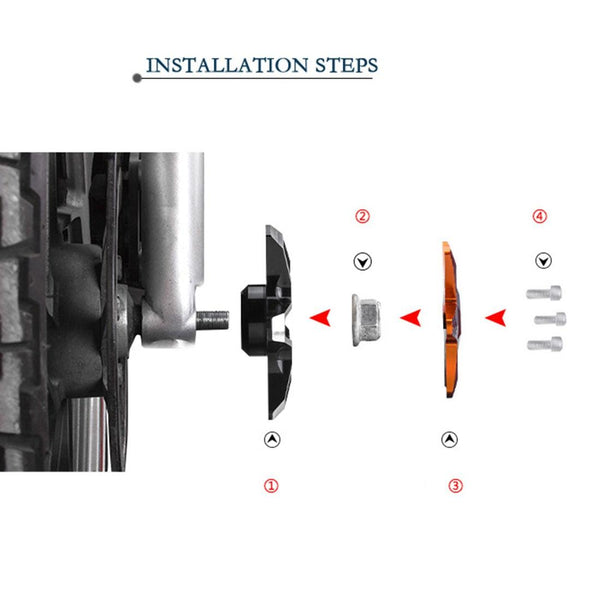 INSTALLATION STEPS

②

④

①

③