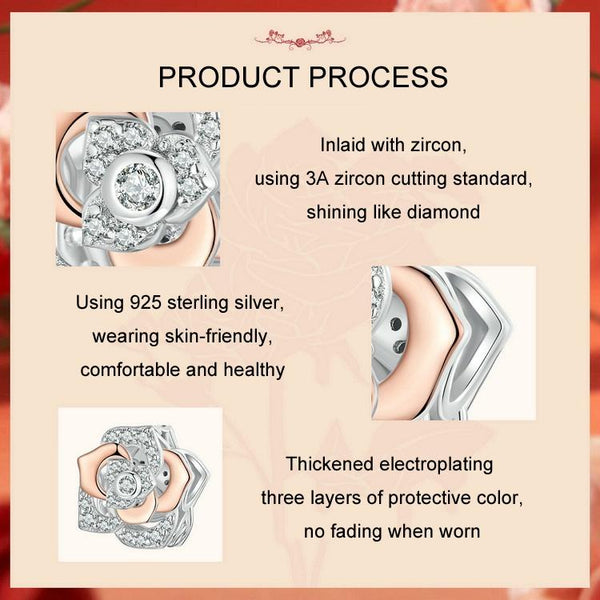 PRODUCT PROCESS

Inlaid with zircon, using 3A zircon cutting standard, shining like diamond

Using 925 sterling silver, wearing skin-friendly, comfortable and healthy

Thickened electroplating three layers of protective color, no fading when worn