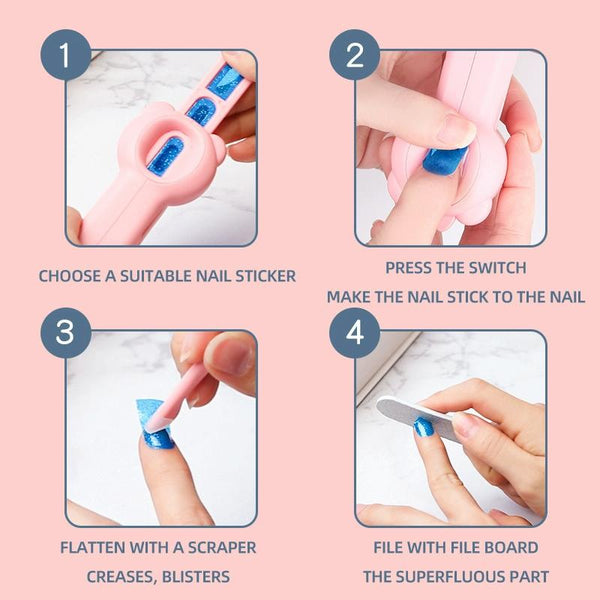 1

CHOOSE A SUITABLE NAIL STICKER

2

PRESS THE SWITCH

MAKE THE NAIL STICK TO THE NAIL

3

FLATTEN WITH A SCRAPER

CREASES, BLISTERS

4

FILE WITH FILE BOARD

THE SUPERFLUOUS PART