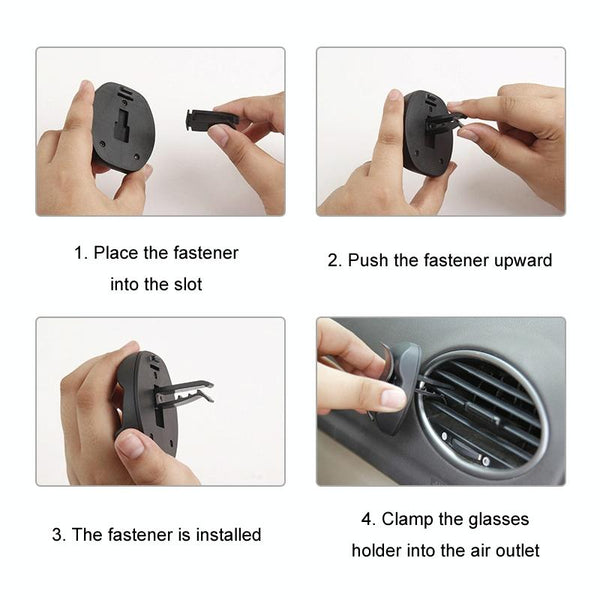 1. Place the fastener into the slot

2. Push the fastener upward

3. The fastener is installed

4. Clamp the glasses holder into the air outlet