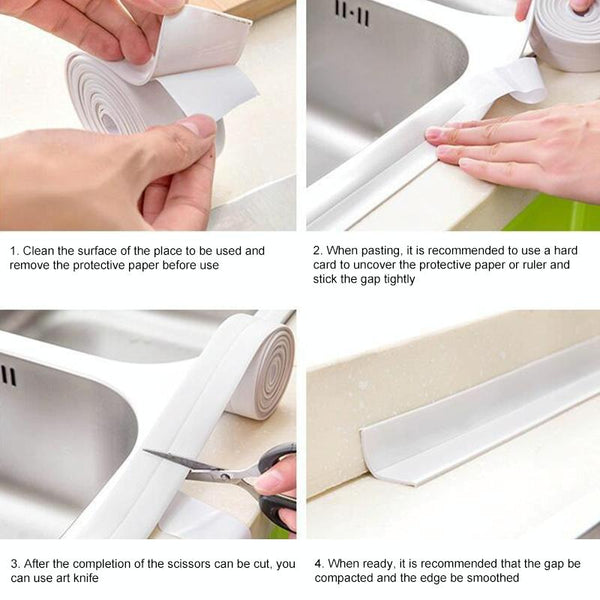 1. Clean the surface of the place to be used and remove the protective paper before use

2. When pasting, it is recommended to use a hard card to uncover the protective paper or ruler and stick the gap tightly

3. After the completion of the scissors can be cut, you can use art knife

4. When ready, it is recommended that the gap be compacted and the edge be smoothed