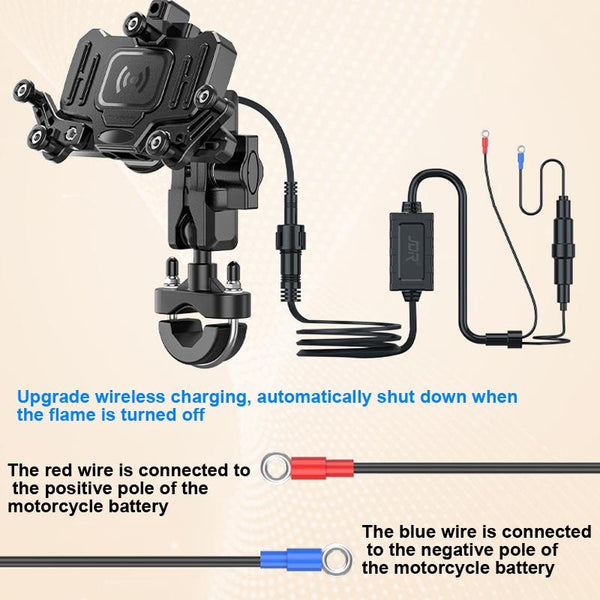 JDR

Upgrade wireless charging, automatically shut down when the flame is turned off

The red wire is connected to the positive pole of the motorcycle battery

The blue wire is connected to the negative pole of the motorcycle battery