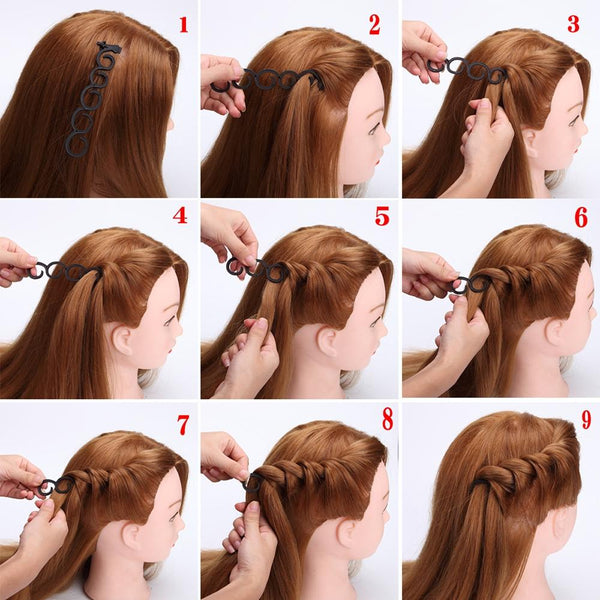 1
2
3
4
5
6
7
8
9