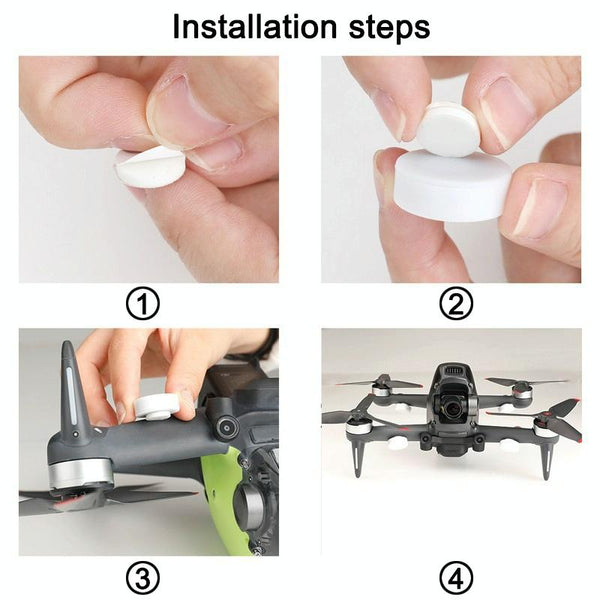 Installation steps

①

②

③

④