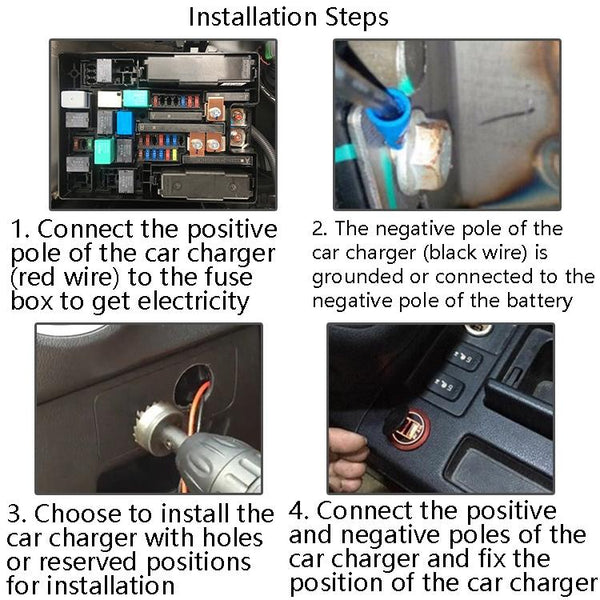 Installation Steps

1. Connect the positive pole of the car charger (red wire) to the fuse box to get electricity

2. The negative pole of the car charger (black wire) is grounded or connected to the negative pole of the battery

3. Choose to install the car charger with holes or reserved positions for installation

4. Connect the positive and negative poles of the car charger and fix the position of the car charger