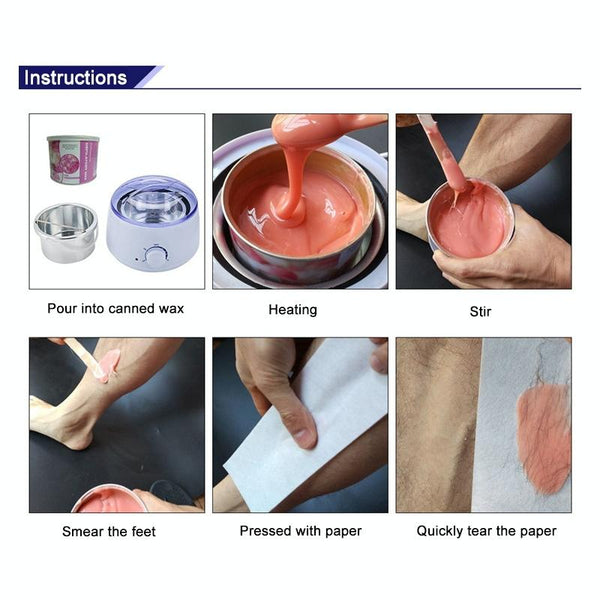 Instructions

Pour into canned wax

Heating

Stir

Smear the feet

Pressed with paper

Quickly tear the paper