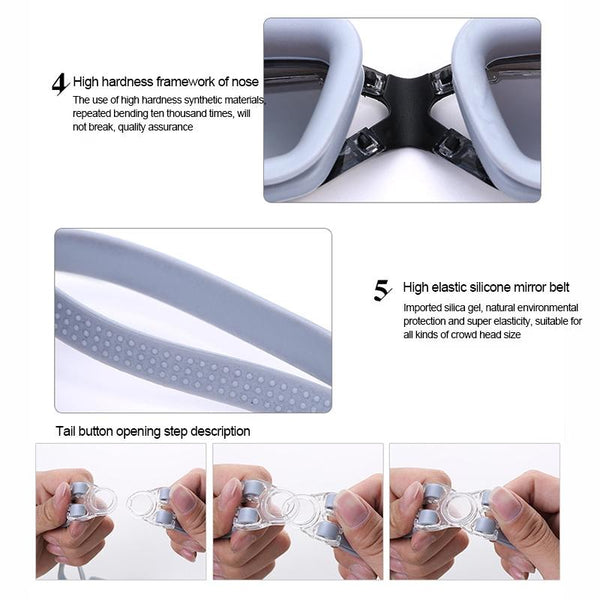 4 High hardness framework of nose
The use of high hardness synthetic materials, repeated bending ten thousand times, will not break, quality assurance

5 High elastic silicone mirror belt
Imported silica gel, natural environmental protection and super elasticity, suitable for all kinds of crowd head size

Tail button opening step description