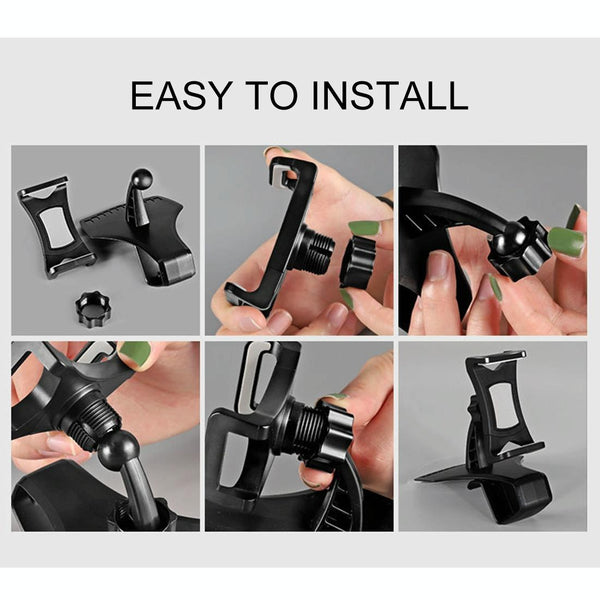 EASY TO INSTALL