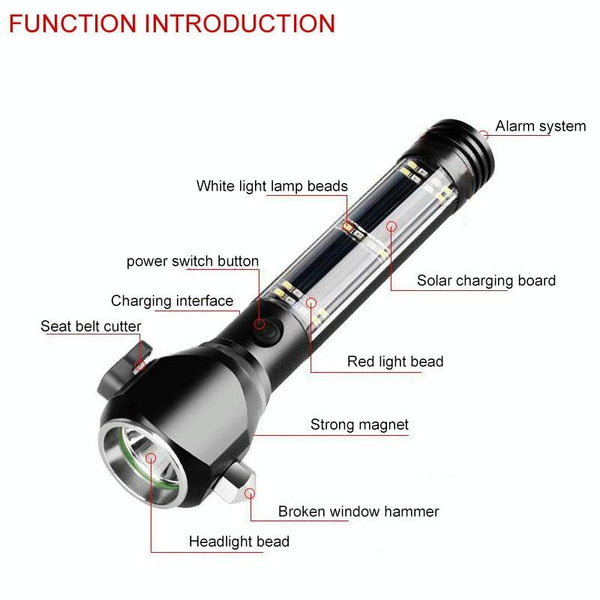 FUNCTION INTRODUCTION

Alarm system

White light lamp beads

power switch button

Solar charging board

Charging interface

Seat belt cutter

Red light bead

Strong magnet

Broken window hammer

Headlight bead