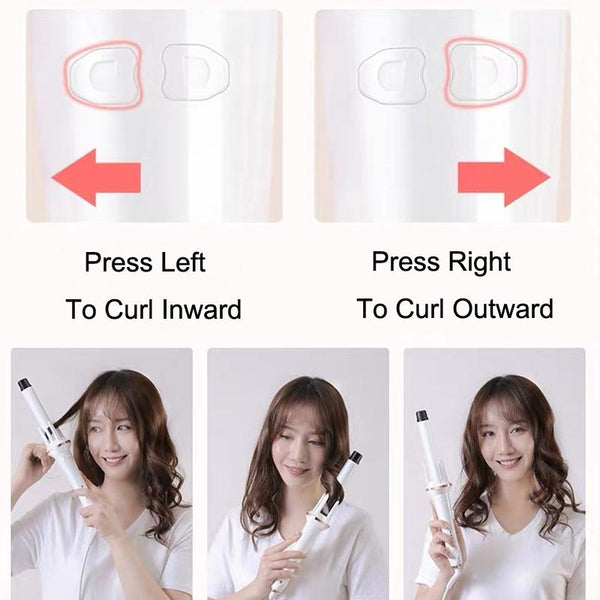 Press Left
To Curl Inward

Press Right
To Curl Outward