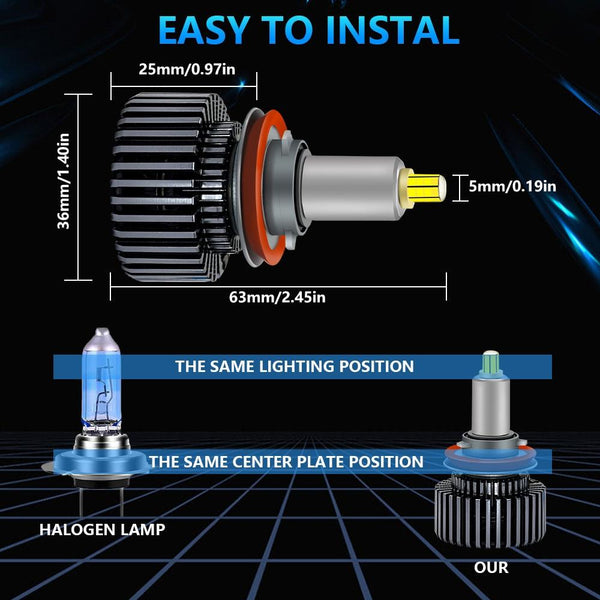 EASY TO INSTAL

25mm/0.97in

36mm/1.40in

5mm/0.19in

63mm/2.45in

THE SAME LIGHTING POSITION

THE SAME CENTER PLATE POSITION

HALOGEN LAMP

OUR