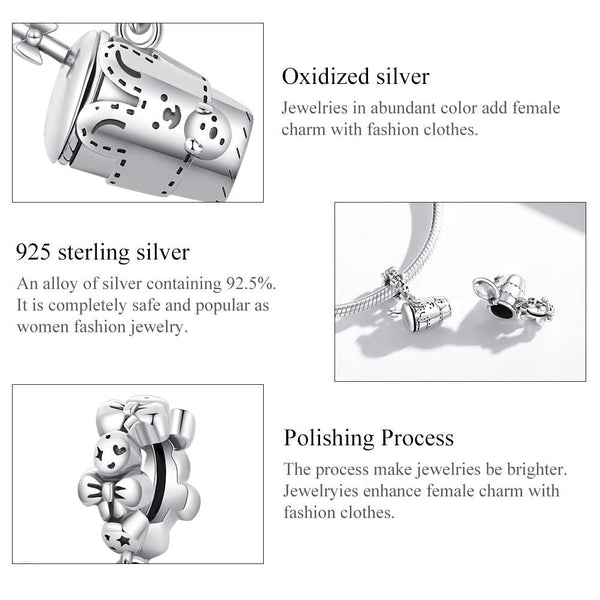 Oxidized silver

Jewelries in abundant color add female charm with fashion clothes.

925 sterling silver

An alloy of silver containing 92.5%. It is completely safe and popular as women fashion jewelry.

Polishing Process

The process make jewelries be brighter. Jewelryies enhance female charm with fashion clothes.