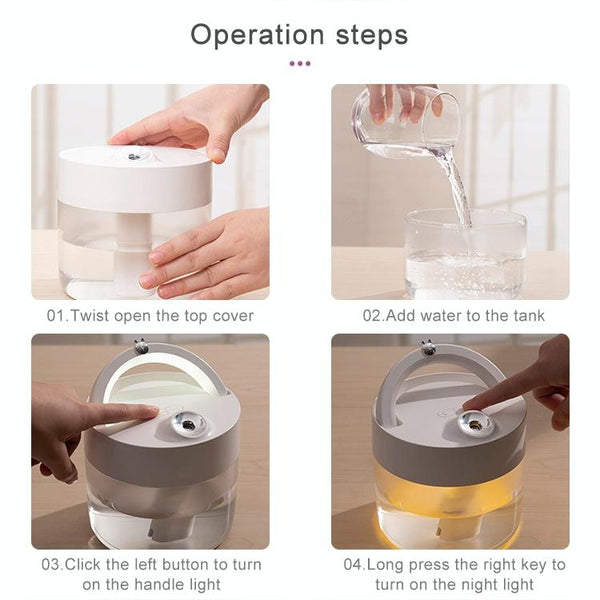 Operation steps

01.Twist open the top cover

02.Add water to the tank

03.Click the left button to turn on the handle light

04.Long press the right key to turn on the night light