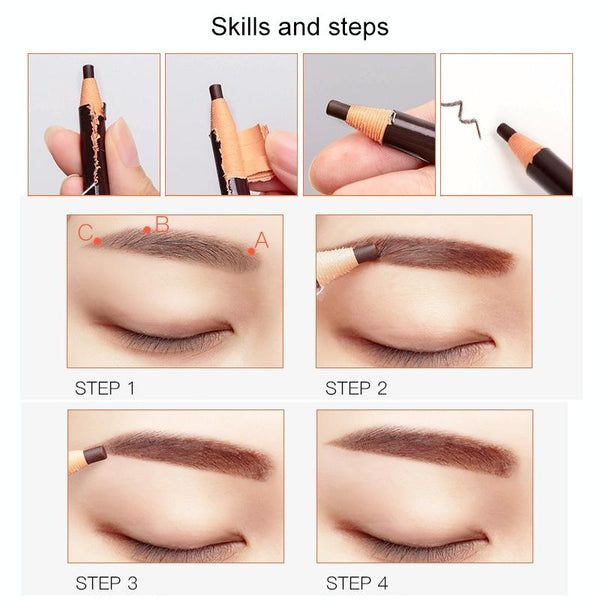 Skills and steps

C
B
A

STEP 1

STEP 2

STEP 3

STEP 4