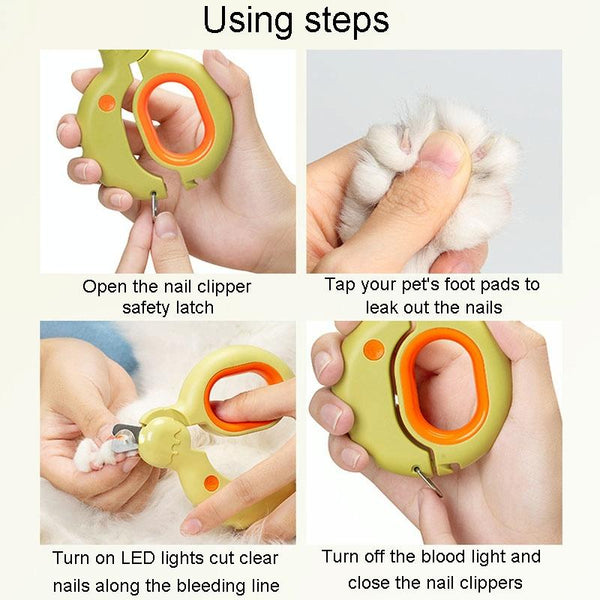 Using steps

Open the nail clipper safety latch

Tap your pet's foot pads to leak out the nails

Turn on LED lights cut clear nails along the bleeding line

Turn off the blood light and close the nail clippers