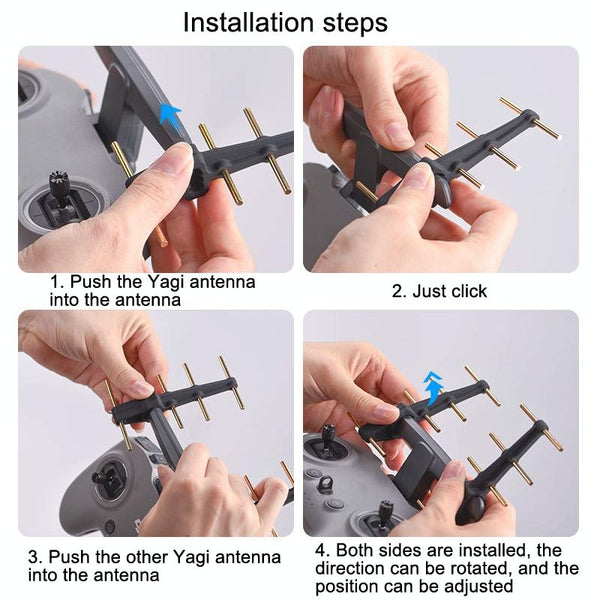 Installation steps

1. Push the Yagi antenna into the antenna

2. Just click

3. Push the other Yagi antenna into the antenna

4. Both sides are installed, the direction can be rotated, and the position can be adjusted