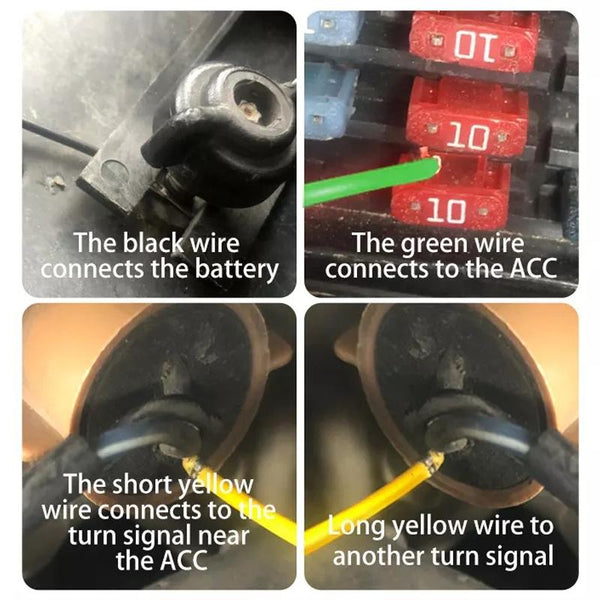 The black wire connects the battery

10

10

10

The green wire connects to the ACC

The short yellow wire connects to the turn signal near the ACC

Long yellow wire to another turn signal