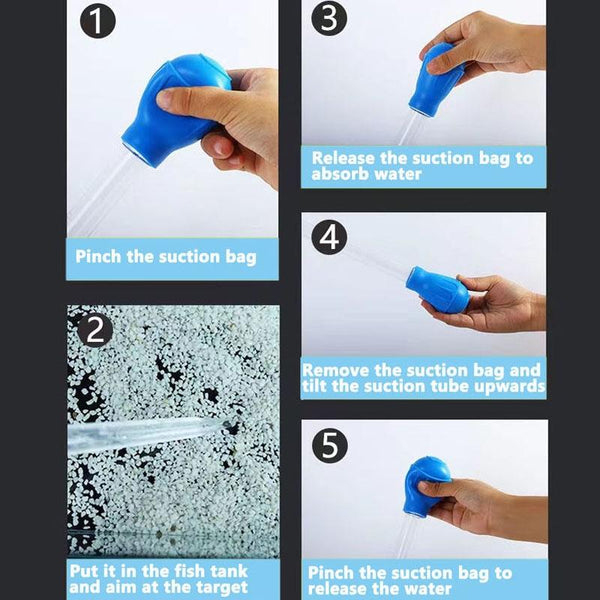 1

Pinch the suction bag

2

Put it in the fish tank and aim at the target

3

Release the suction bag to absorb water

4

Remove the suction bag and tilt the suction tube upwards

5

Pinch the suction bag to release the water