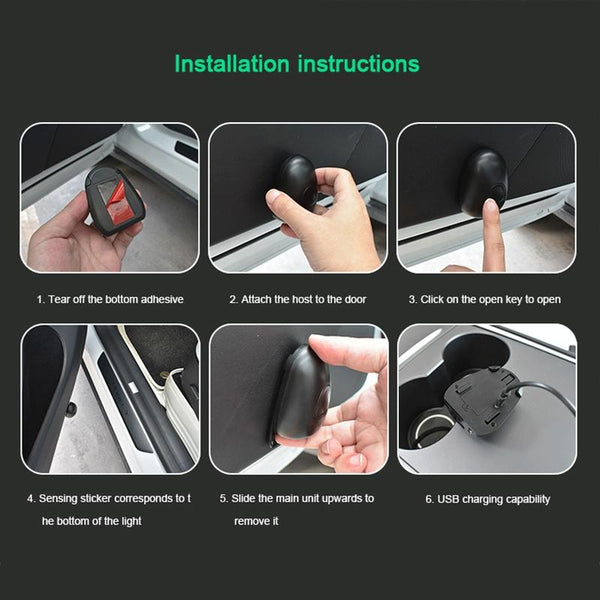 Installation instructions

1. Tear off the bottom adhesive

2. Attach the host to the door

3. Click on the open key to open

4. Sensing sticker corresponds to t he bottom of the light

5. Slide the main unit upwards to remove it

6. USB charging capability