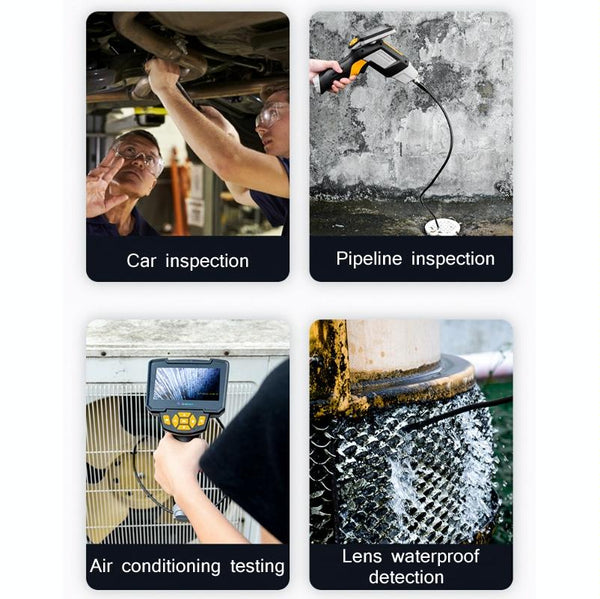 Car inspection

Pipeline inspection

Air conditioning testing

Lens waterproof detection