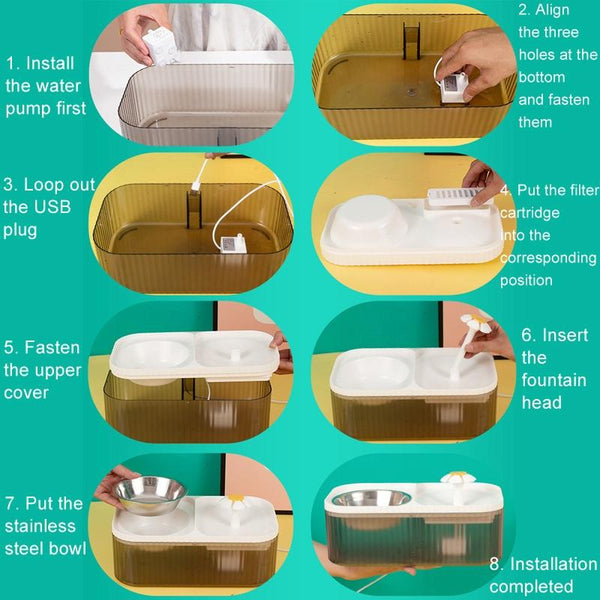 1. Install the water pump first

2. Align the three holes at the bottom and fasten them

3. Loop out the USB plug

4. Put the filter cartridge into the corresponding position

5. Fasten the upper cover

6. Insert the fountain head

7. Put the stainless steel bowl

8. Installation completed