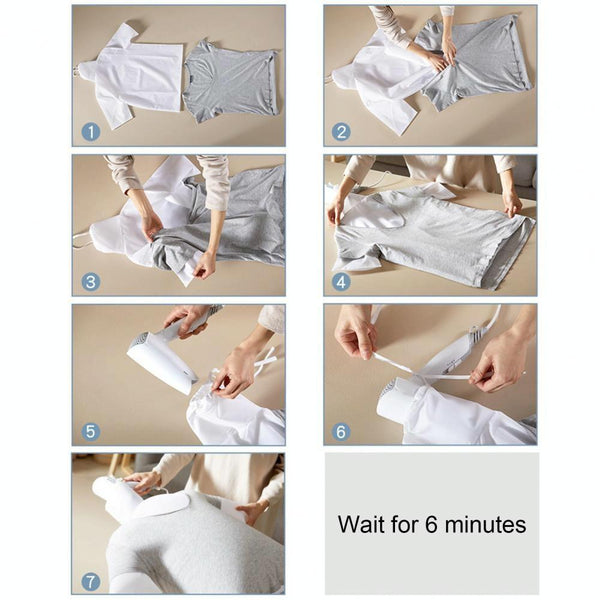 1

2

3

4

5

6

7

Wait for 6 minutes