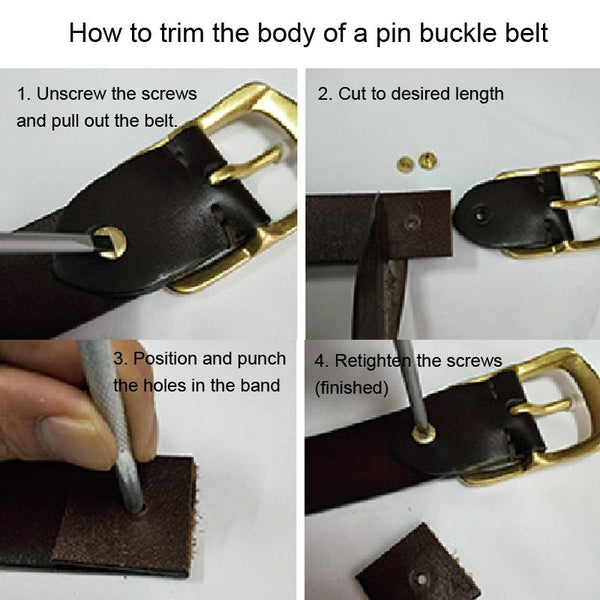 How to trim the body of a pin buckle belt

1. Unscrew the screws and pull out the belt.

2. Cut to desired length

3. Position and punch the holes in the band

4. Retighten the screws (finished)