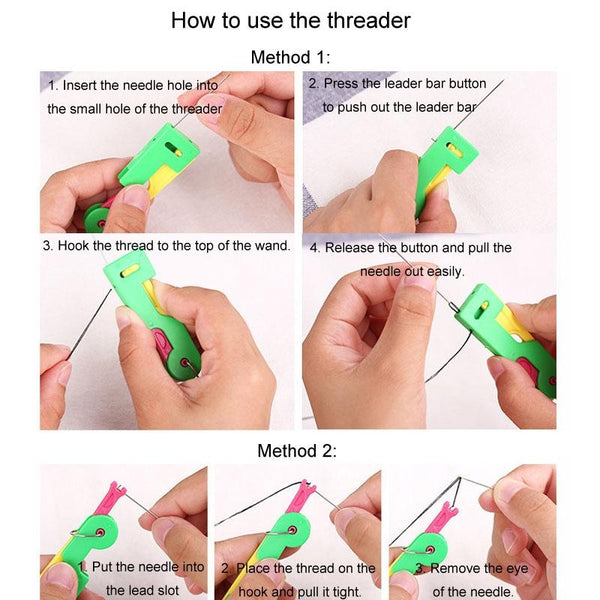 How to use the threader

Method 1:

1. Insert the needle hole into the small hole of the threader

2. Press the leader bar button to push out the leader bar

3. Hook the thread to the top of the wand.

4. Release the button and pull the needle out easily.

Method 2:

1. Put the needle into the lead slot

2. Place the thread on the hook and pull it tight.

3. Remove the eye of the needle.