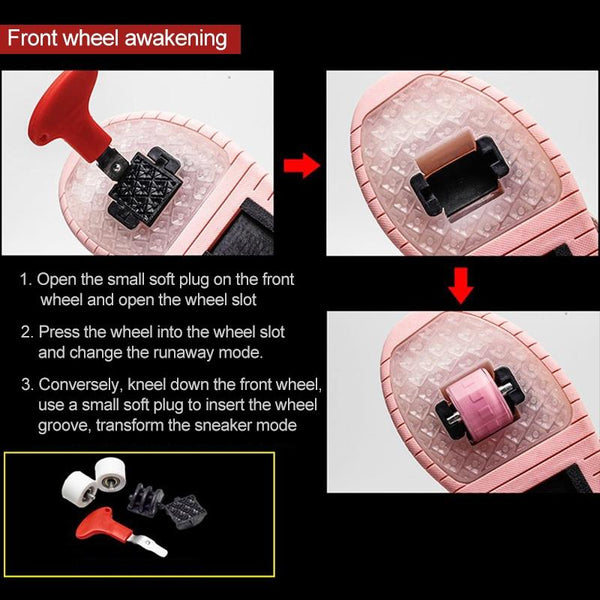 Front wheel awakening

1. Open the small soft plug on the front wheel and open the wheel slot

2. Press the wheel into the wheel slot and change the runaway mode.

3. Conversely, kneel down the front wheel, use a small soft plug to insert the wheel groove, transform the sneaker mode