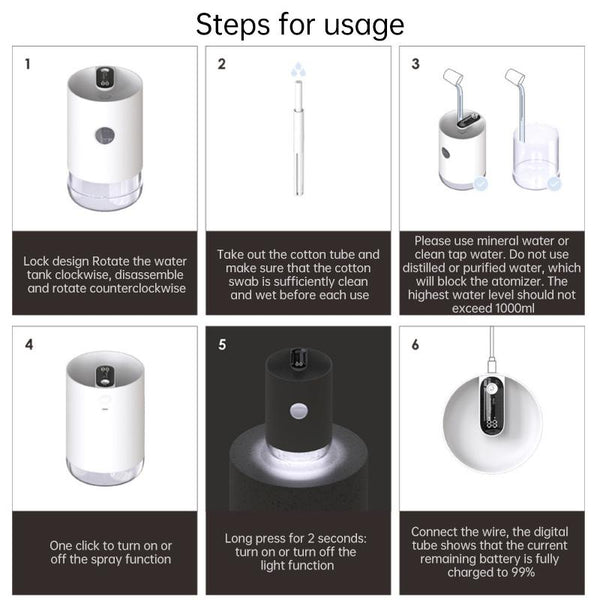 Steps for usage

1

Lock design Rotate the water tank clockwise, disassemble and rotate counterclockwise

2

Take out the cotton tube and make sure that the cotton swab is sufficiently clean and wet before each use

3

Please use mineral water or clean tap water. Do not use distilled or purified water, which will block the atomizer. The highest water level should not exceed 1000ml

4

One click to turn on or off the spray function

5

Long press for 2 seconds: turn on or turn off the light function

6

Connect the wire, the digital tube shows that the current remaining battery is fully charged to 99%