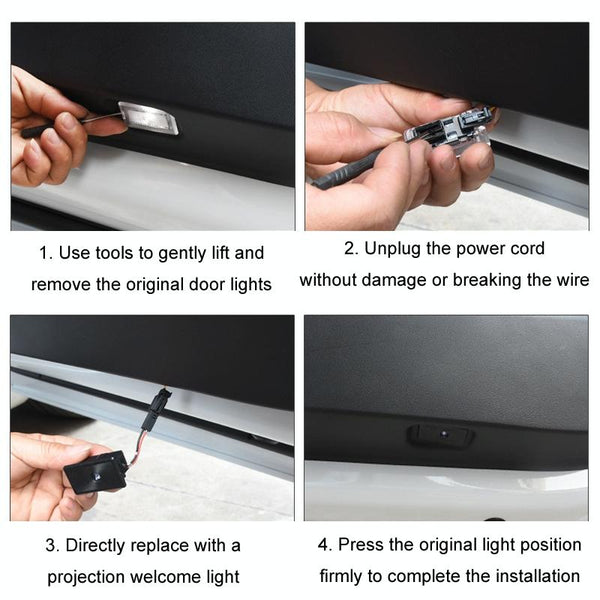 1. Use tools to gently lift and remove the original door lights

2. Unplug the power cord without damage or breaking the wire

3. Directly replace with a projection welcome light

4. Press the original light position firmly to complete the installation