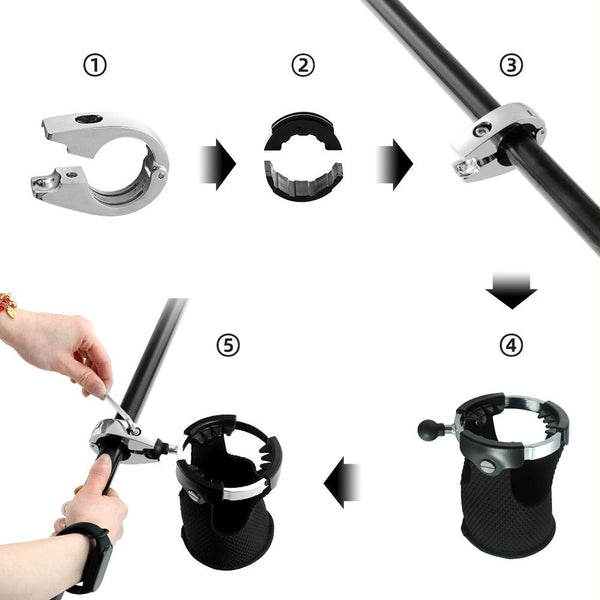 ①
②
③
④
⑤