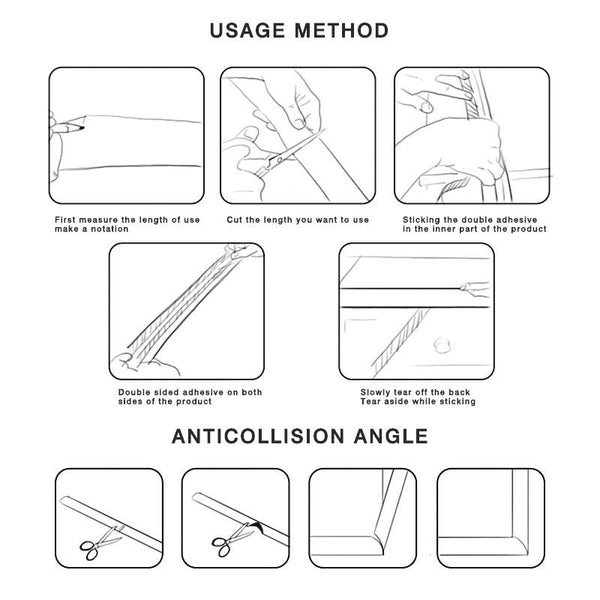 USAGE METHOD

First measure the length of use make a notation

Cut the length you want to use

Sticking the double adhesive in the inner part of the product

Double sided adhesive on both sides of the product

Slowly tear off the back
Tear aside while sticking

ANTICOLLISION ANGLE