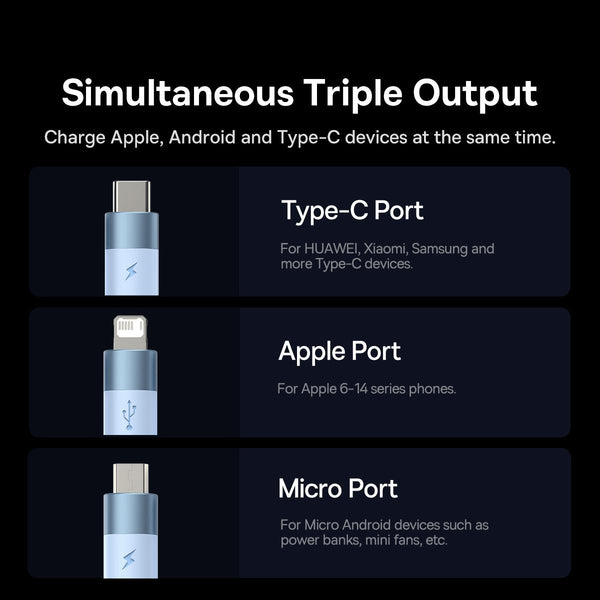 Simultaneous Triple Output

Charge Apple, Android and Type-C devices at the same time.

Type-C Port

For HUAWEI, Xiaomi, Samsung and more Type-C devices.

Apple Port

For Apple 6-14 series phones.

Micro Port

For Micro Android devices such as power banks, mini fans, etc.