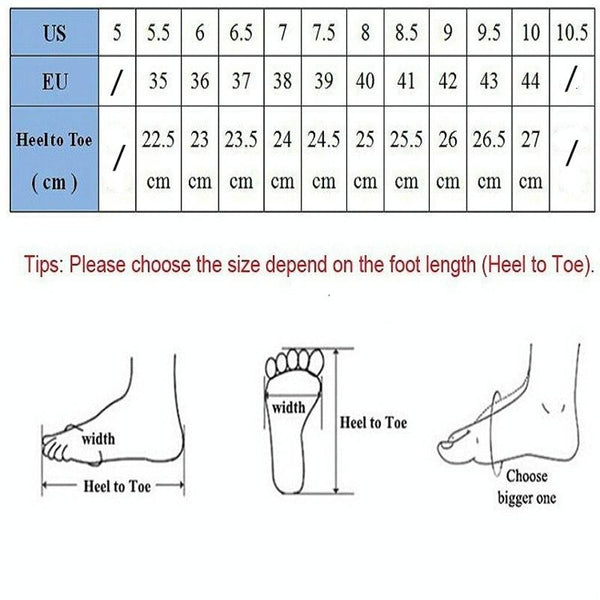 | US | 5 | 5.5 | 6 | 6.5 | 7 | 7.5 | 8 | 8.5 | 9 | 9.5 | 10 | 10.5 |
|---|---|---|---|---|---|---|---|---|---|---|---|---|
| EU | / | 35 | 36 | 37 | 38 | 39 | 40 | 41 | 42 | 43 | 44 | / |
| Heel to Toe ( cm ) | / | 22.5 cm | 23 cm | 23.5 cm | 24 cm | 24.5 cm | 25 cm | 25.5 cm | 26 cm | 26.5 cm | 27 cm | / |

Tips: Please choose the size depend on the foot length (Heel to Toe).

width
Heel to Toe

width
Heel to Toe

Choose bigger one