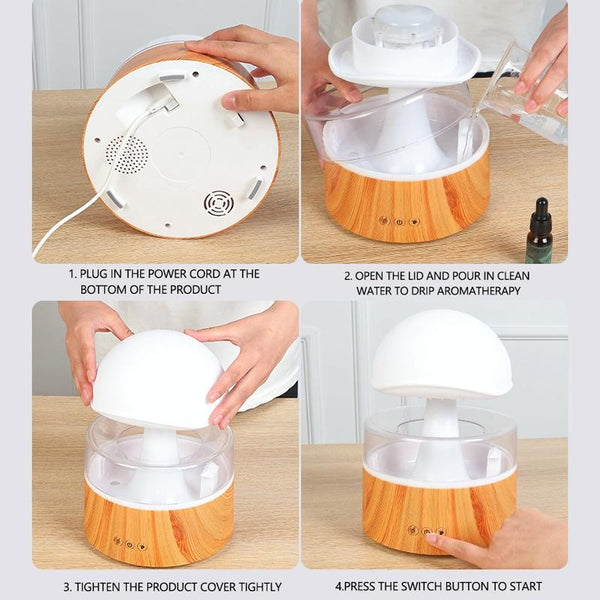 1. PLUG IN THE POWER CORD AT THE BOTTOM OF THE PRODUCT

2. OPEN THE LID AND POUR IN CLEAN WATER TO DRIP AROMATHERAPY

3. TIGHTEN THE PRODUCT COVER TIGHTLY

4.PRESS THE SWITCH BUTTON TO START