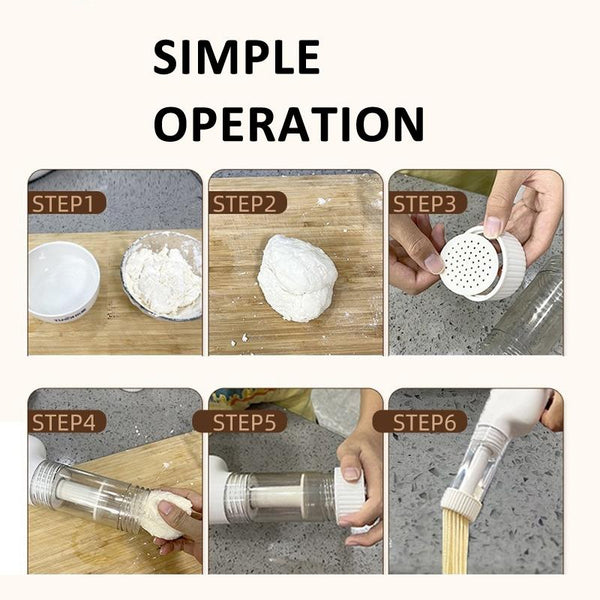 SIMPLE OPERATION

STEP1

STEP2

STEP3

STEP4

STEP5

STEP6