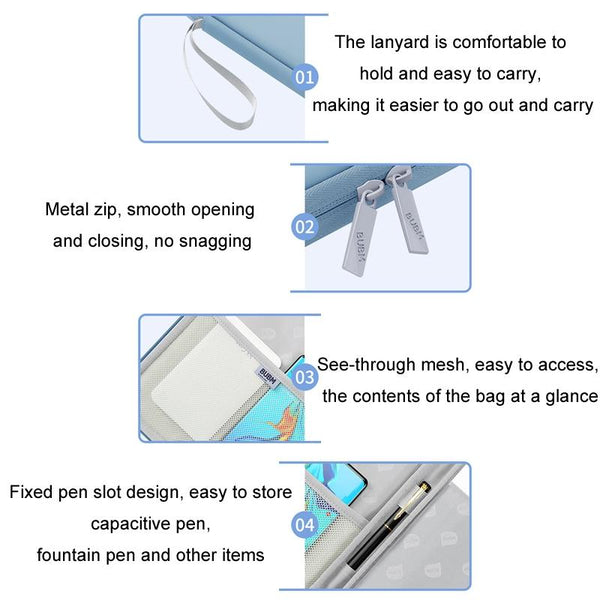 01

The lanyard is comfortable to hold and easy to carry, making it easier to go out and carry

Metal zip, smooth opening and closing, no snagging

02

BUBM

BUBM

BUBM

03

See-through mesh, easy to access, the contents of the bag at a glance

Fixed pen slot design, easy to store capacitive pen, fountain pen and other items

04