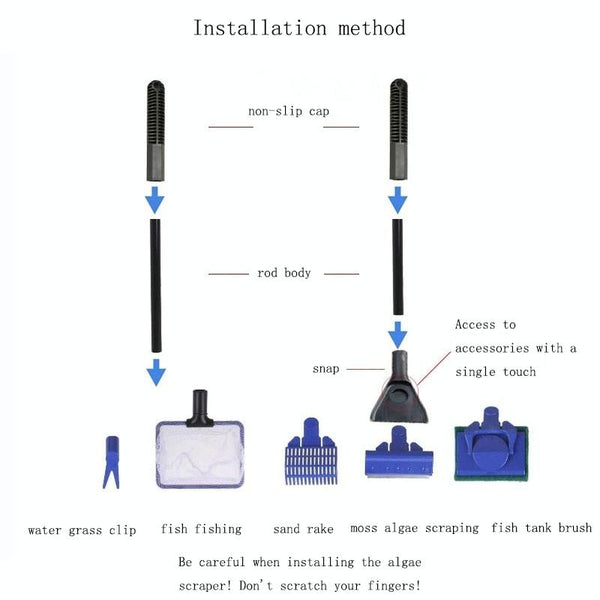 Installation method

non-slip cap

rod body

Access to accessories with a single touch

snap

water grass clip fish fishing sand rake moss algae scraping fish tank brush

Be careful when installing the algae scraper! Don't scratch your fingers!