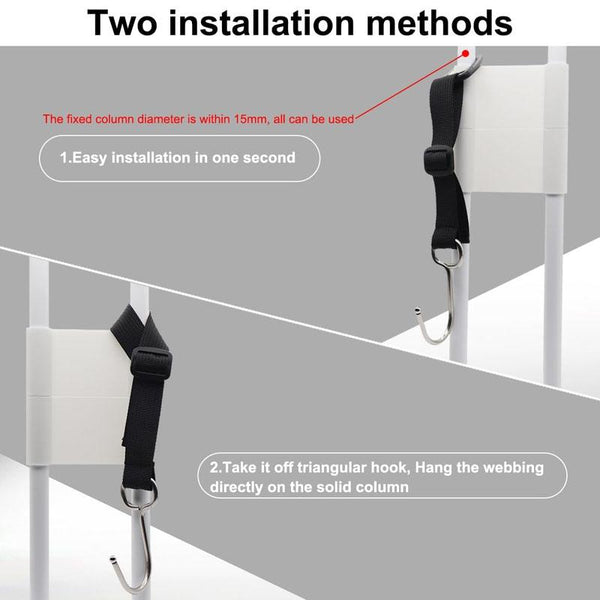 Two installation methods

The fixed column diameter is within 15mm, all can be used

1.Easy installation in one second

2.Take it off triangular hook, Hang the webbing directly on the solid column