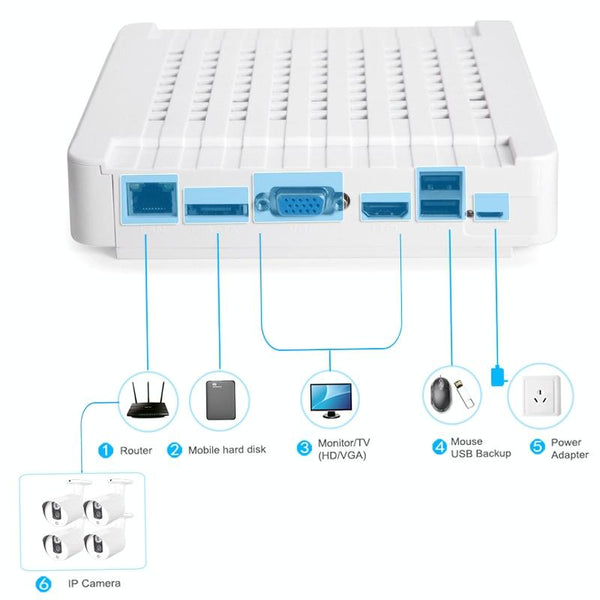 1 Router
2 Mobile hard disk
3 Monitor/TV (HD/VGA)
4 Mouse USB Backup
5 Power Adapter
6 IP Camera