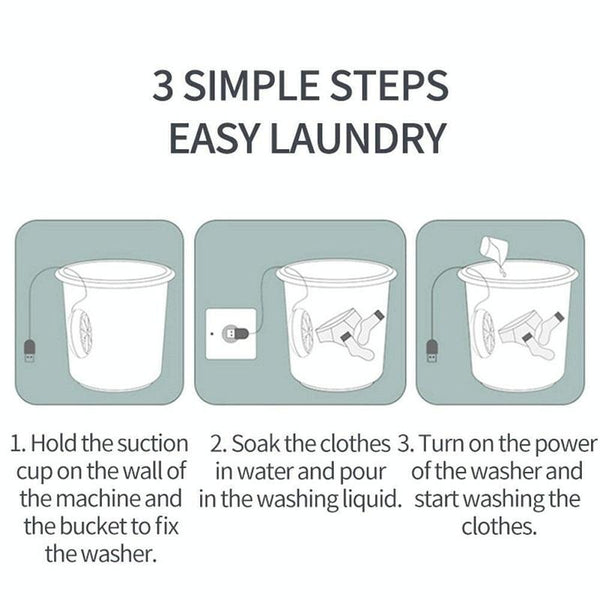 3 SIMPLE STEPS
EASY LAUNDRY

1. Hold the suction cup on the wall of the machine and the bucket to fix the washer.

2. Soak the clothes in water and pour in the washing liquid.

3. Turn on the power of the washer and start washing the clothes.